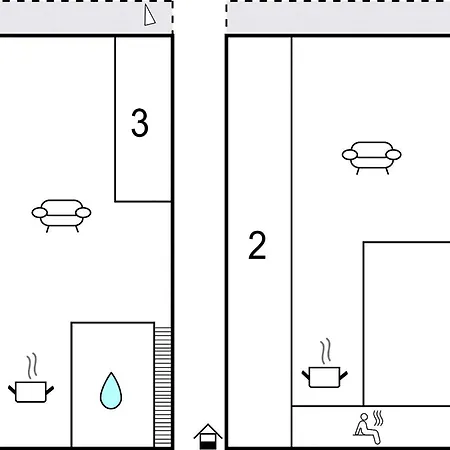 3

2